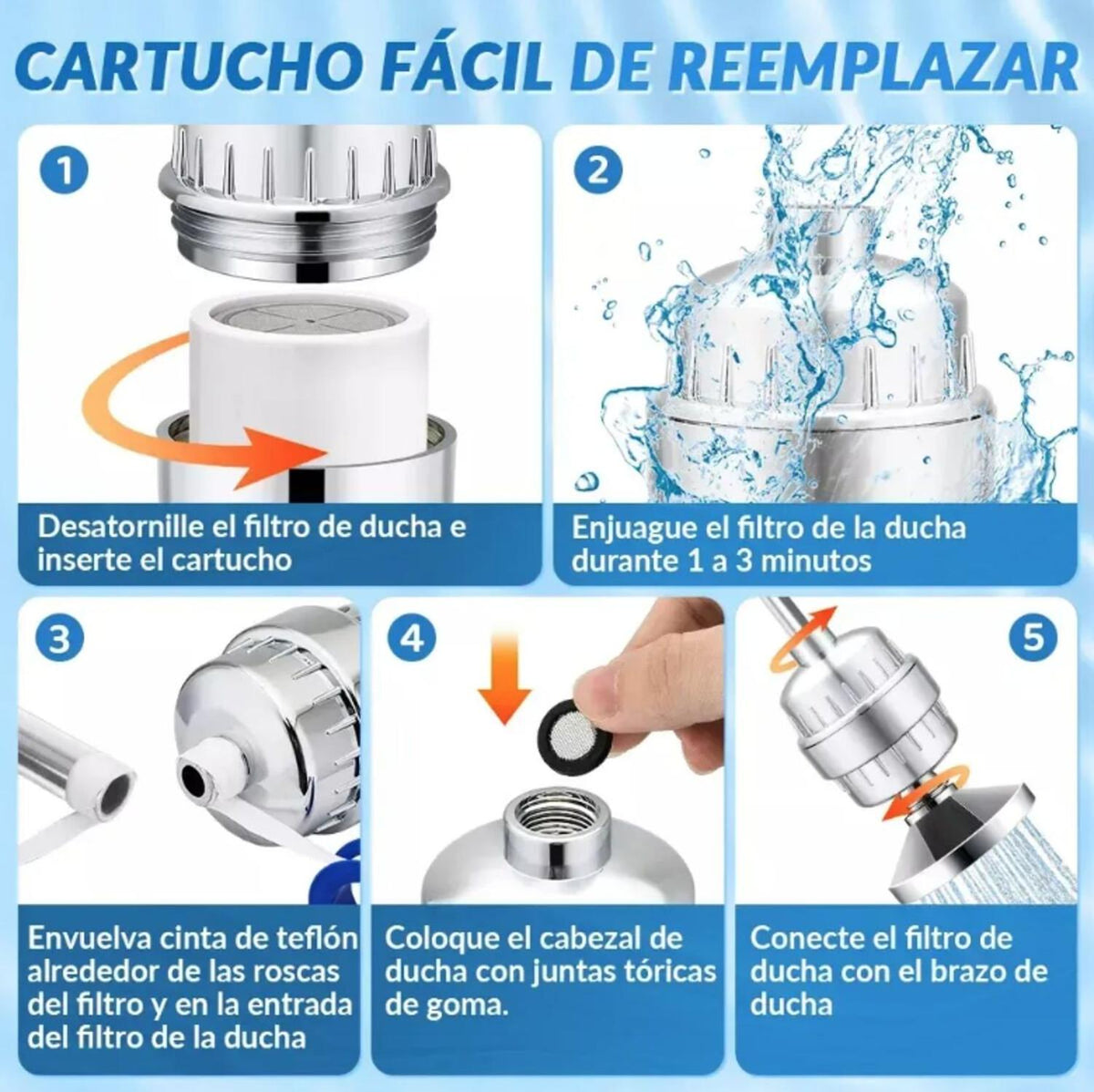 CARTUCHO FÁCIL DE REEMPLAZAR

1

Desatornille el filtro de ducha e inserte el cartucho

2

Enjuague el filtro de la ducha durante 1 a 3 minutos

3

Envuelva cinta de teflón alrededor de las roscas del filtro y en la entrada del filtro de la ducha

4

Coloque el cabezal de ducha con juntas tóricas de goma.

5

Conecte el filtro de ducha con el brazo de ducha