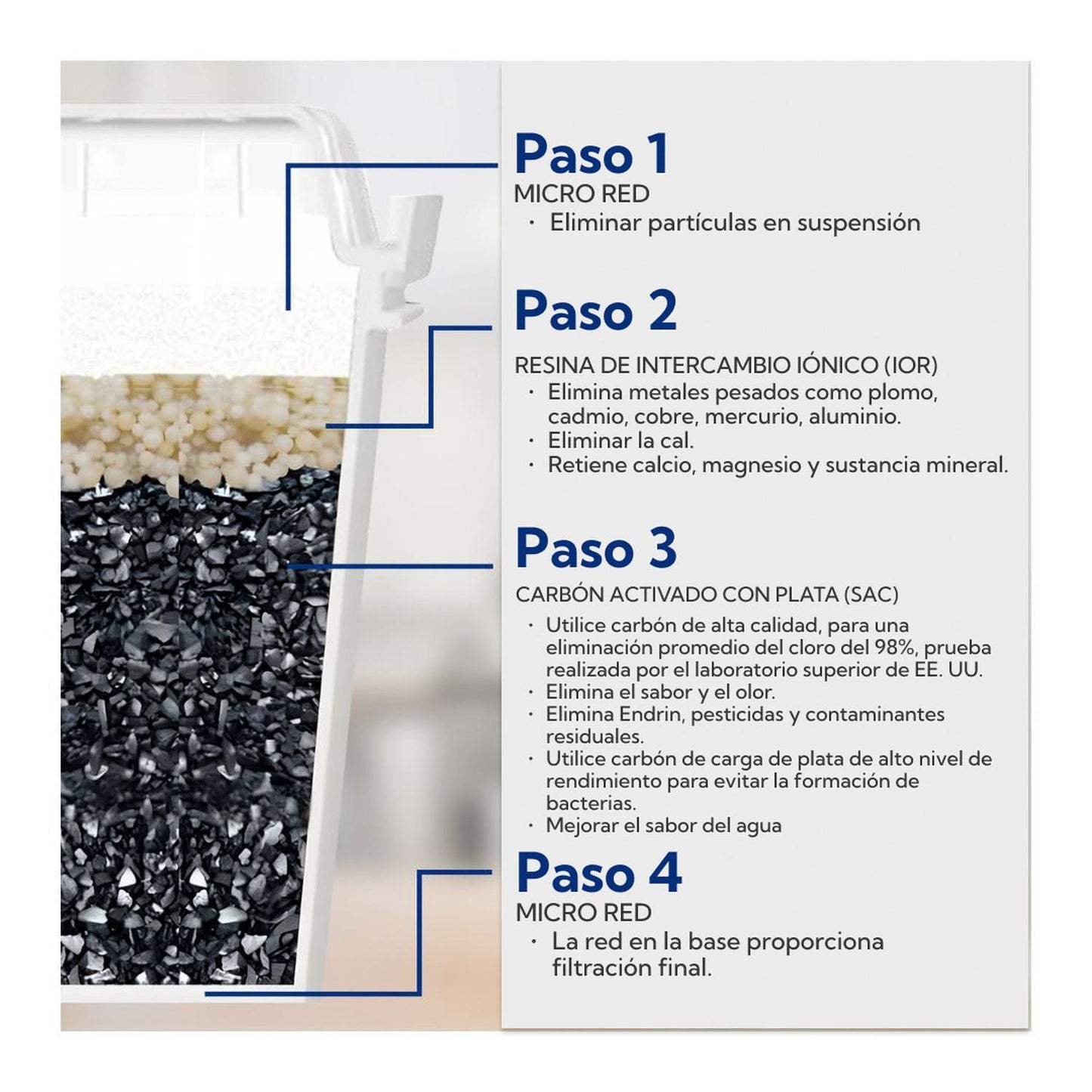 Paso 1
MICRO RED
· Eliminar partículas en suspensión

Paso 2
RESINA DE INTERCAMBIO IÓNICO (IOR)
· Elimina metales pesados como plomo, cadmio, cobre, mercurio, aluminio.
· Eliminar la cal.
· Retiene calcio, magnesio y sustancia mineral.

Paso 3
CARBÓN ACTIVADO CON PLATA (SAC)
· Utilice carbón de alta calidad, para una eliminación promedio del cloro del 98%, prueba realizada por el laboratorio superior de EE. UU.
· Elimina el sabor y el olor.
· Elimina Endrin, pesticidas y contaminantes residuales.
· Utilice carbón de carga de plata de alto nivel de rendimiento para evitar la formación de bacterias.
· Mejorar el sabor del agua

Paso 4
MICRO RED
· La red en la base proporciona filtración final.