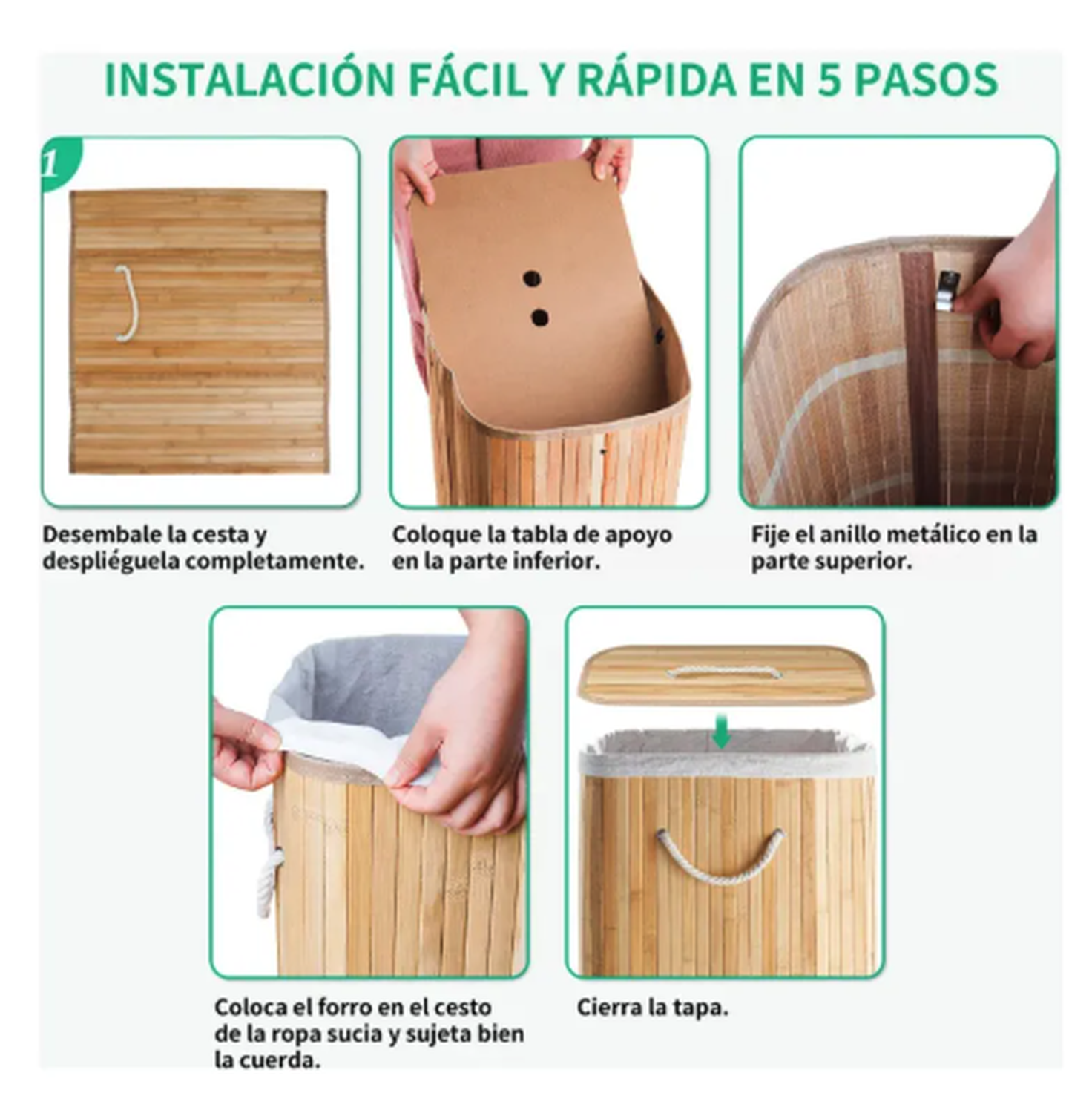 INSTALACIÓN FÁCIL Y RÁPIDA EN 5 PASOS

1

Desembale la cesta y despliéguela completamente.

Coloque la tabla de apoyo en la parte inferior.

Fije el anillo metálico en la parte superior.

Coloca el forro en el cesto de la ropa sucia y sujeta bien la cuerda.

Cierra la tapa.